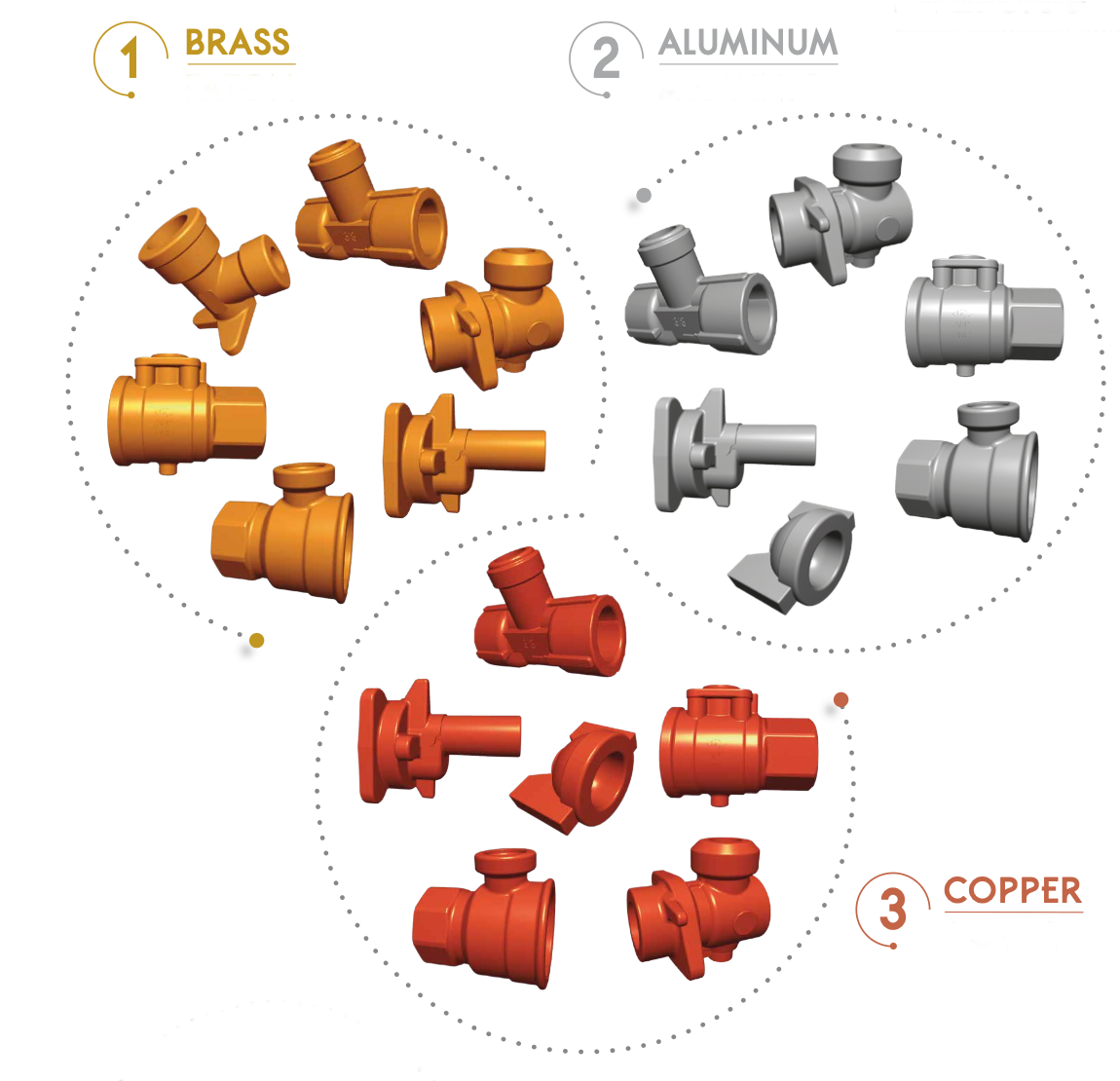 1 BRASS

2 ALUMINUM

3 COPPER